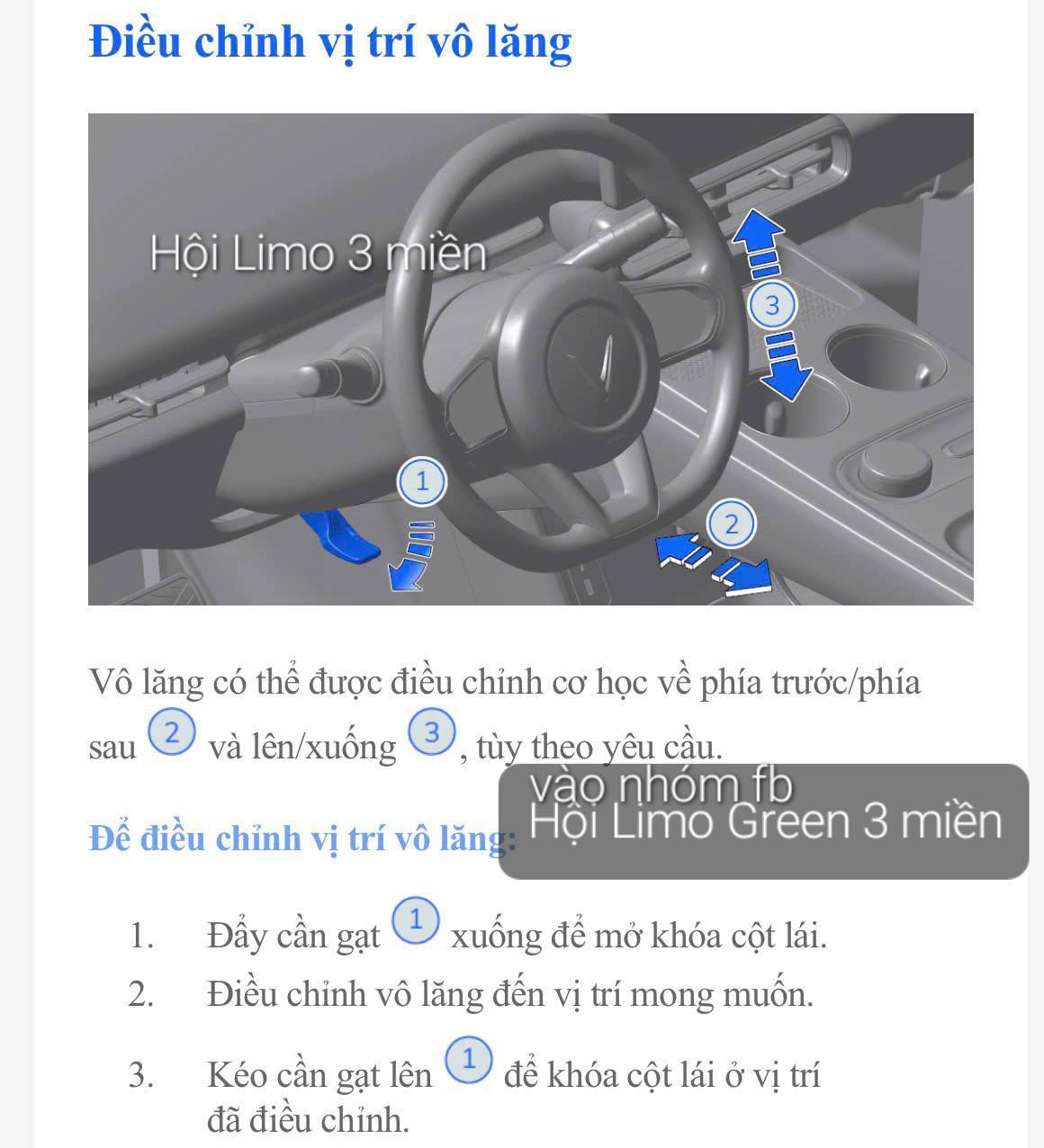 Điều chỉnh vị trí vô lăng

Hội Limo 3 miền

3

1

2

Vô lăng có thể được điều chỉnh cơ học về phía trước/phía sau 2 và lên/xuống 3, tùy theo yêu cầu.

vào nhóm fb
Hội Limo Green 3 miền

Để điều chỉnh vị trí vô lăng:

1. Đẩy cần gạt 1 xuống để mở khóa cột lái.

2. Điều chỉnh vô lăng đến vị trí mong muốn.

3. Kéo cần gạt lên 1 để khóa cột lái ở vị trí đã điều chỉnh.